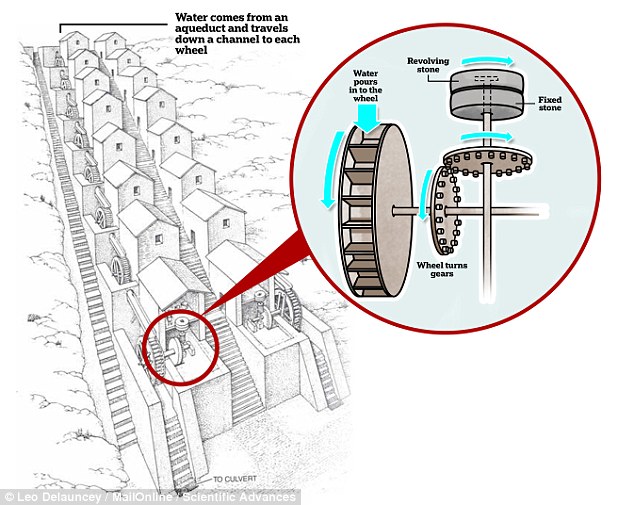 Water comes from an aqueduct and travels down a channel to each wheel

Water pours in to the wheel

Revolving stone

Fixed stone

Wheel turns gears

TO CULVERT

© Leo Delauncey / MailOnline / Scientific Advances