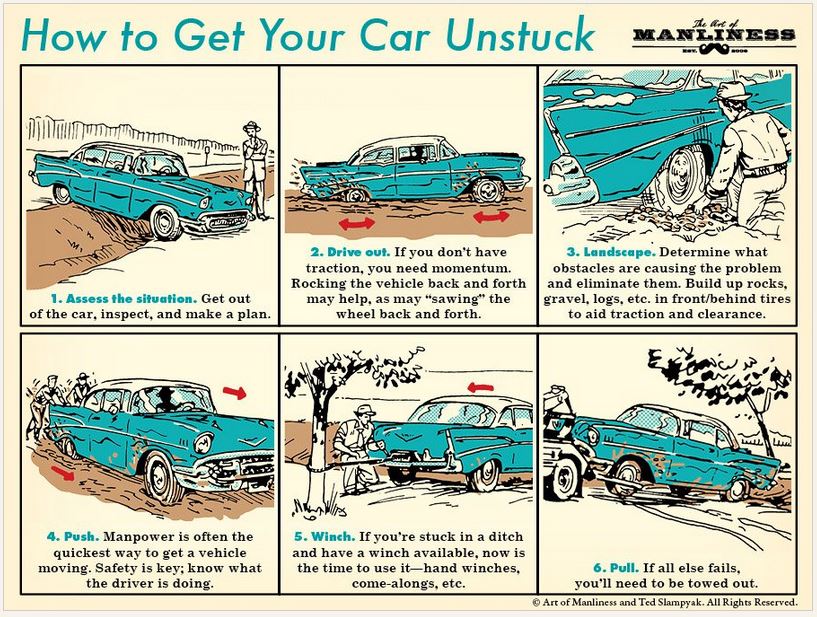 How to Get Your Car Unstuck

The Art of MANLINESS EST. 2008

1. Assess the situation. Get out of the car, inspect, and make a plan.

2. Drive out. If you don't have traction, you need momentum. Rocking the vehicle back and forth may help, as may "sawing" the wheel back and forth.

3. Landscape. Determine what obstacles are causing the problem and eliminate them. Build up rocks, gravel, logs, etc. in front/behind tires to aid traction and clearance.

4. Push. Manpower is often the quickest way to get a vehicle moving. Safety is key; know what the driver is doing.

5. Winch. If you're stuck in a ditch and have a winch available, now is the time to use it—hand winches, come-alongs, etc.

6. Pull. If all else fails, you'll need to be towed out.

© Art of Manliness and Ted Slampyak. All Rights Reserved.